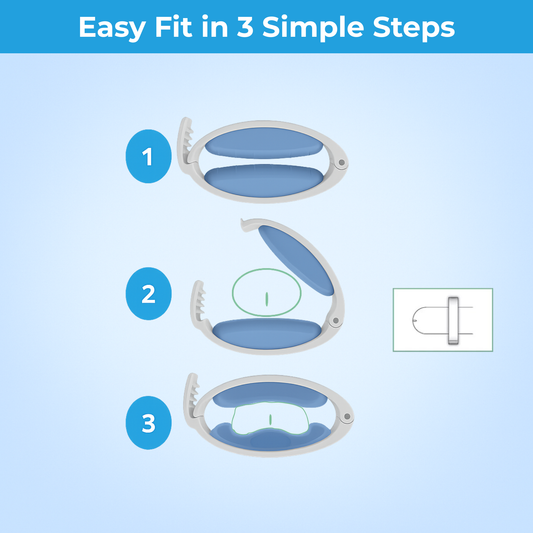 Easy Fit in 3 Simple Steps

1

2

3